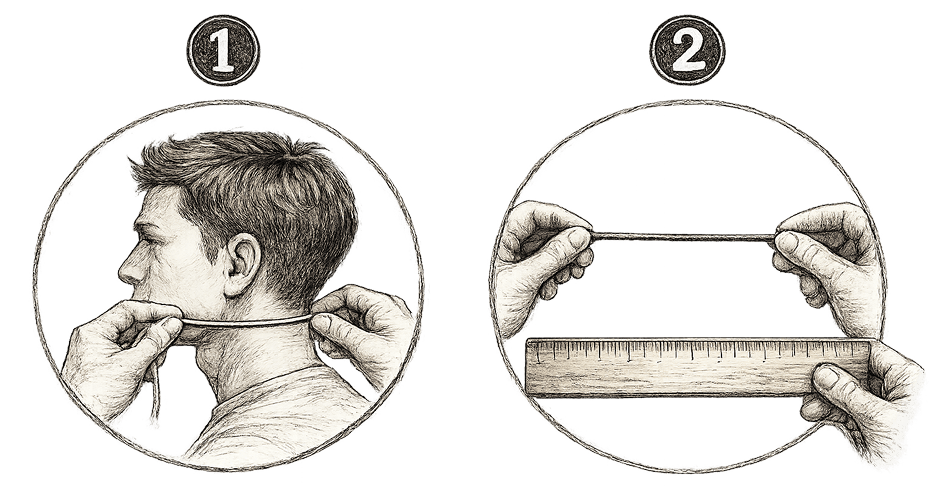 1

2